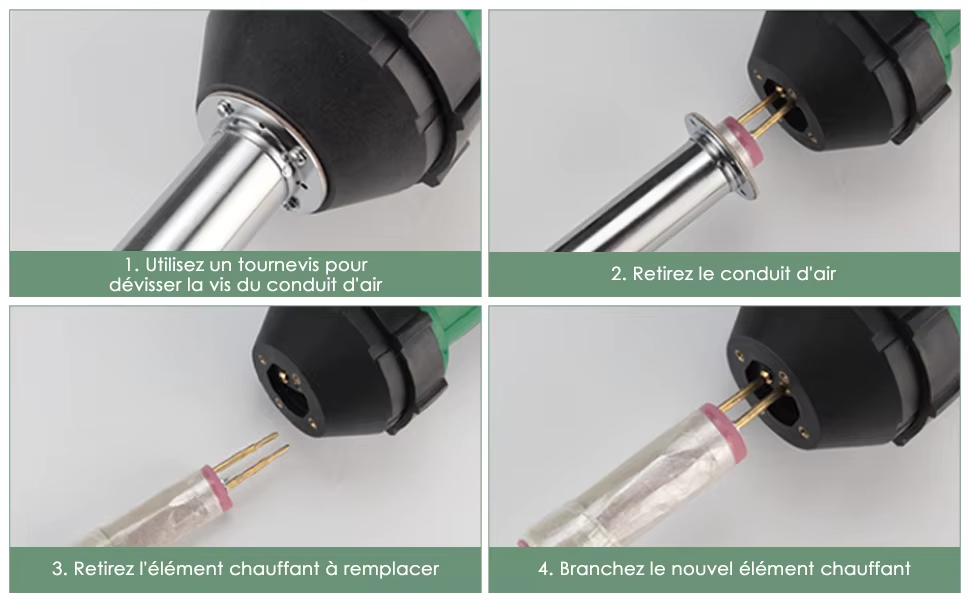 1. Utilisez un tournevis pour dévisser la vis du conduit d'air

2. Retirez le conduit d'air

3. Retirez l'élément chauffant à remplacer

4. Branchez le nouvel élément chauffant