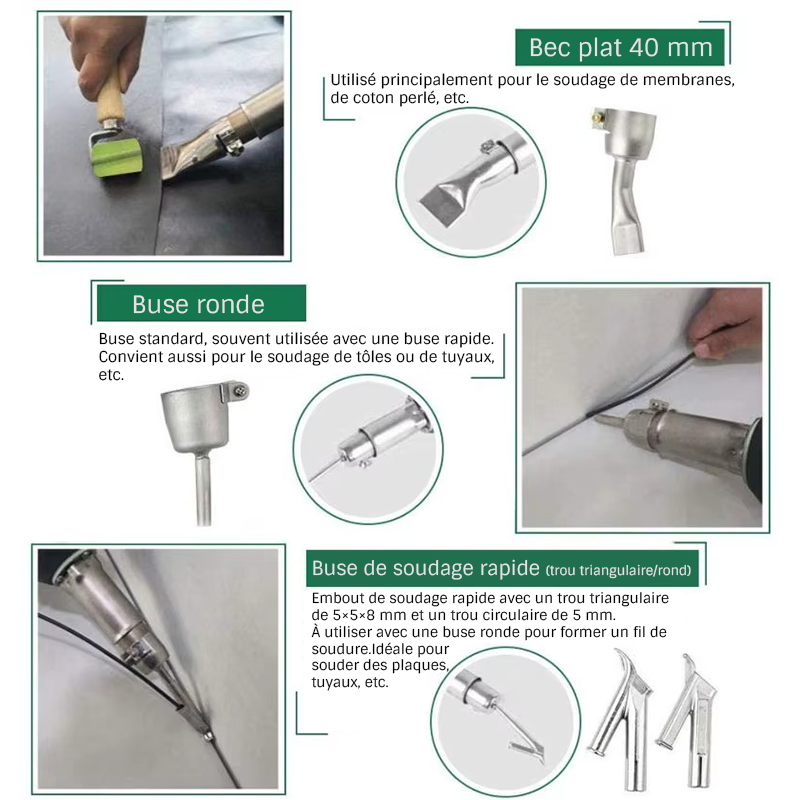 Bec plat 40 mm

Utilisé principalement pour le soudage de membranes, de coton perlé, etc.

Buse ronde

Buse standard, souvent utilisée avec une buse rapide. Convient aussi pour le soudage de tôles ou de tuyaux, etc.

Buse de soudage rapide (trou triangulaire/rond)

Embout de soudage rapide avec un trou triangulaire de 5×5×8 mm et un trou circulaire de 5 mm. À utiliser avec une buse ronde pour former un fil de soudure.Idéale pour souder des plaques, tuyaux, etc.